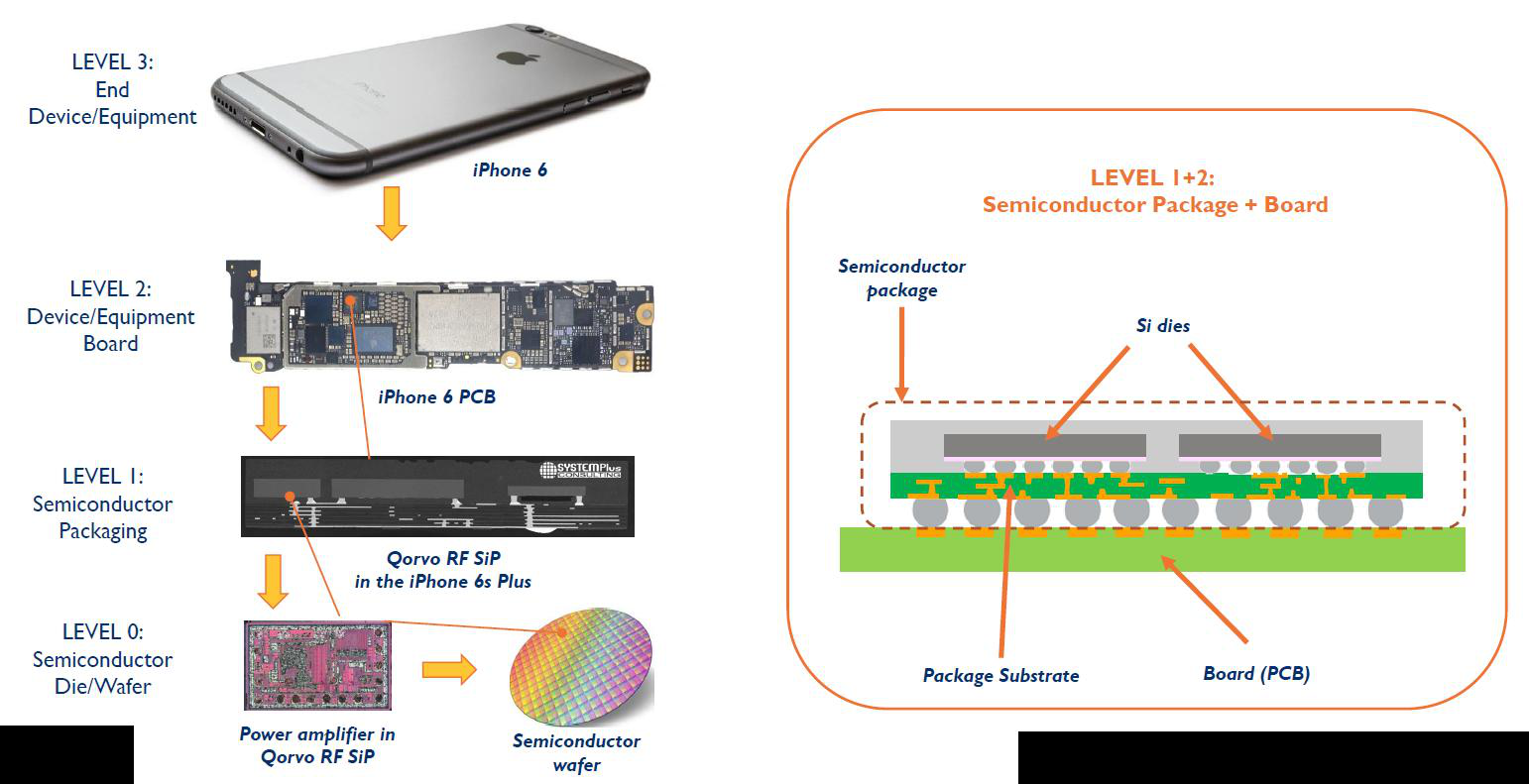 LEVEL 3:
End
Device/Equipment

iPhone 6

LEVEL 2:
Device/Equipment
Board

iPhone 6 PCB

LEVEL 1:
Semiconductor
Packaging

SYSTEMPlus CONSULTING

Qorvo RF SiP
in the iPhone 6s Plus

LEVEL 0:
Semiconductor
Die/Wafer

Power amplifier in
Qorvo RF SiP

Semiconductor
wafer

LEVEL 1+2:
Semiconductor Package + Board

Semiconductor
package

Si dies

Package Substrate

Board (PCB)